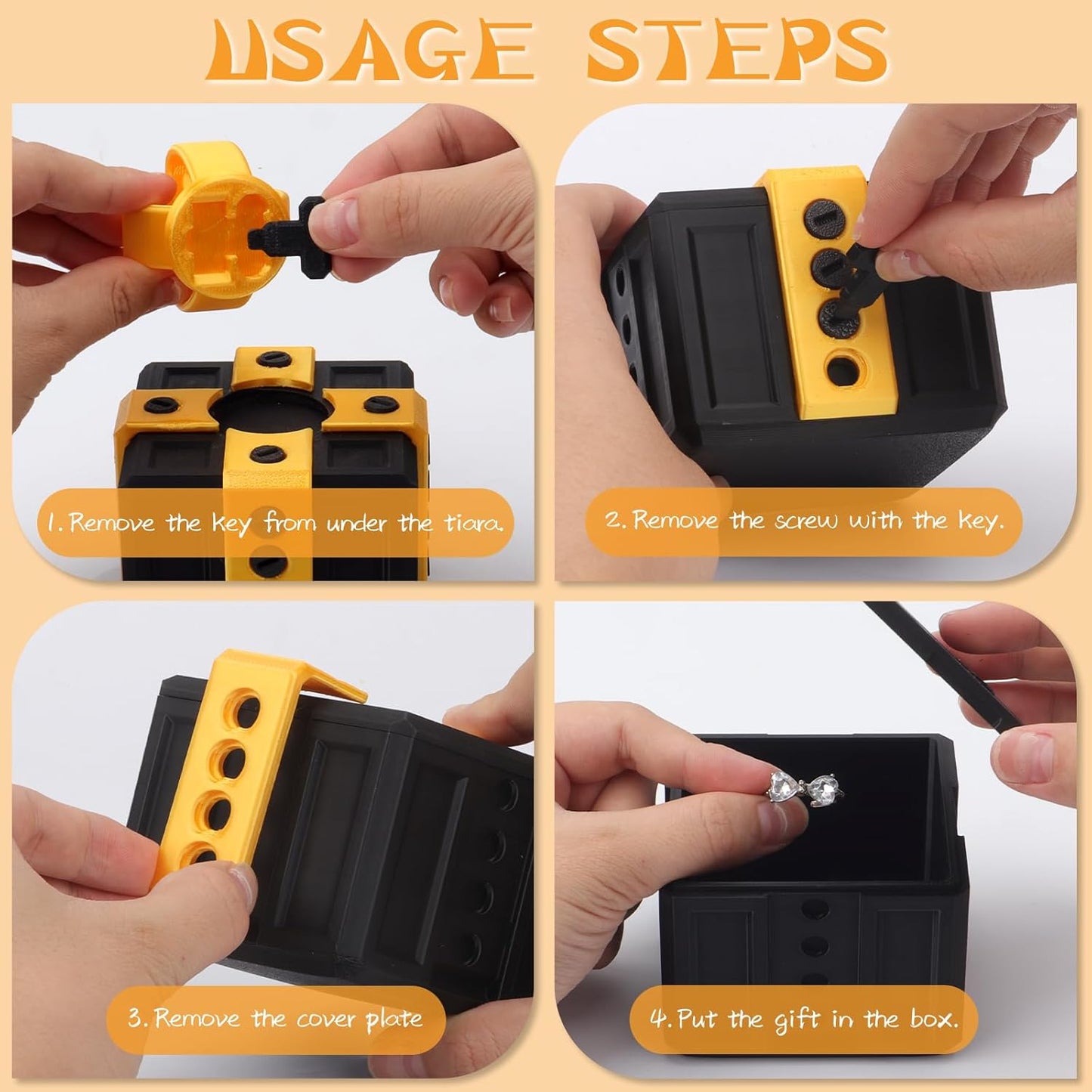 USAGE STEPS

1. Remove the key from under the tiara.

2. Remove the screw with the key.

3. Remove the cover plate

4. Put the gift in the box.